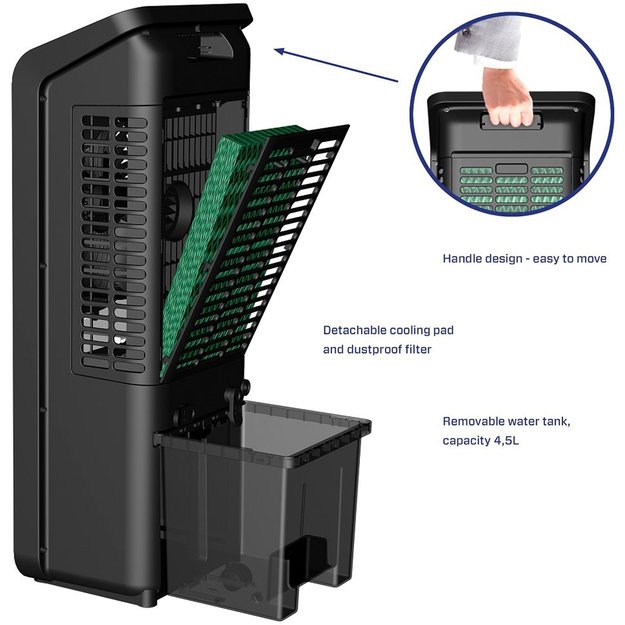 Handle design - easy to move

Detachable cooling pad and dustproof filter

Removable water tank, capacity 4,5L