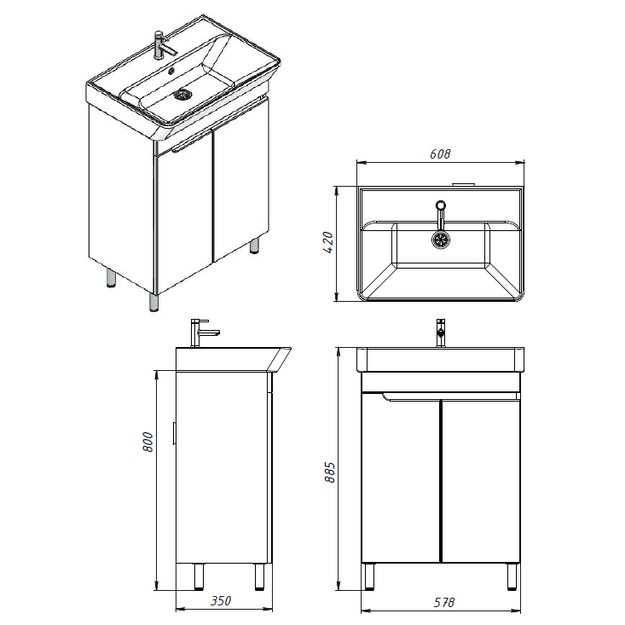 608

420

800

885

350

578