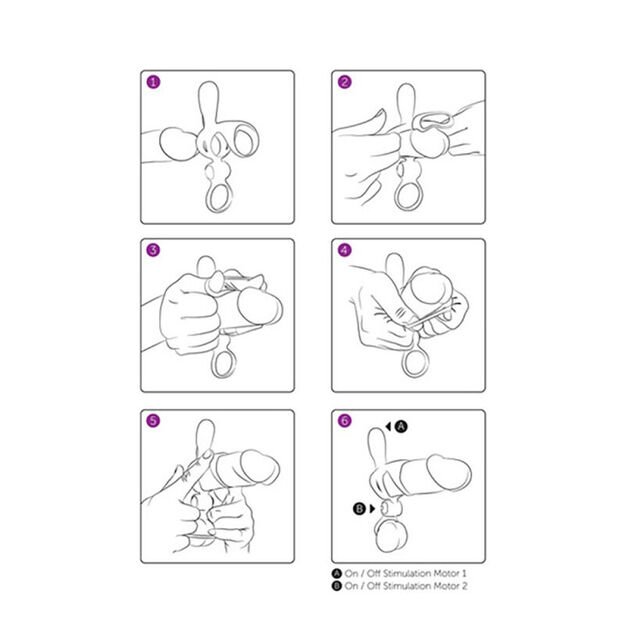 1

2

3

4

5

6

A

B

A On / Off Stimulation Motor 1
B On / Off Stimulation Motor 2