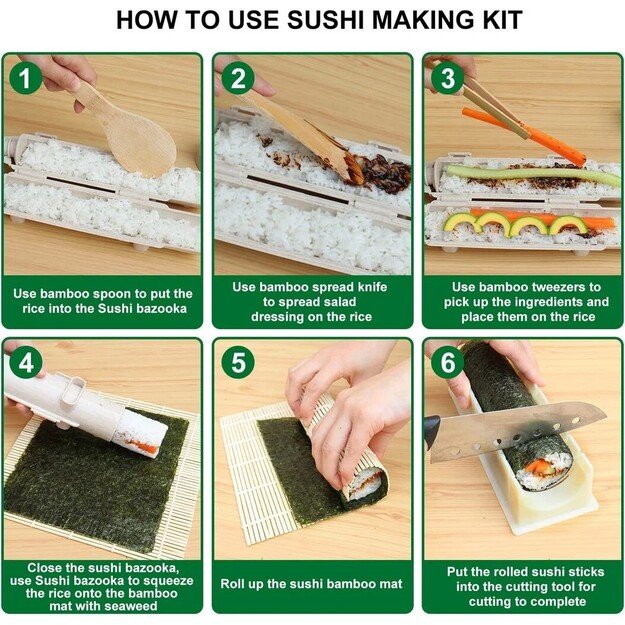 HOW TO USE SUSHI MAKING KIT

1

Use bamboo spoon to put the rice into the Sushi bazooka

2

Use bamboo spread knife to spread salad dressing on the rice

3

Use bamboo tweezers to pick up the ingredients and place them on the rice

4

Close the sushi bazooka, use Sushi bazooka to squeeze the rice onto the bamboo mat with seaweed

5

Roll up the sushi bamboo mat

6

Put the rolled sushi sticks into the cutting tool for cutting to complete