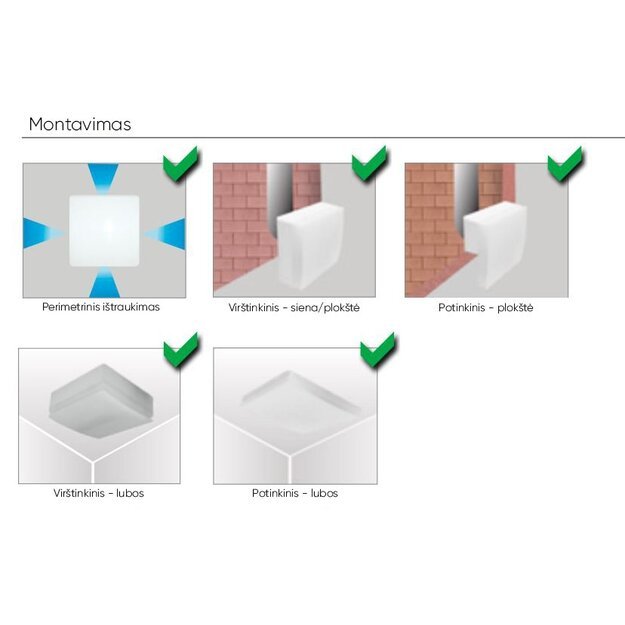 Montavimas

Perimetrinis ištraukimas

Virštinkinis - siena/plokštė

Potinkinis - plokštė

Virštinkinis - lubos

Potinkinis - lubos