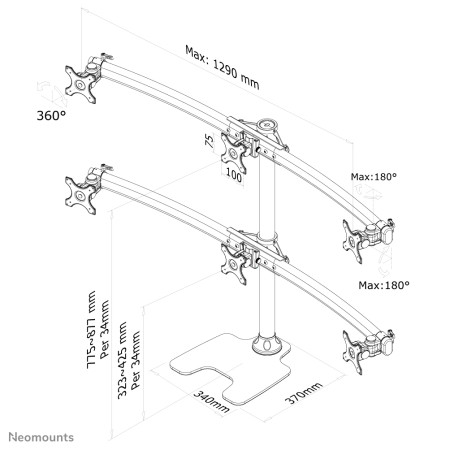 Max: 1290 mm

360°

75

100

Max:180°

Max:180°

775~877 mm
Per 34mm

323~425 mm
Per 34mm

340mm

370mm

Neomounts