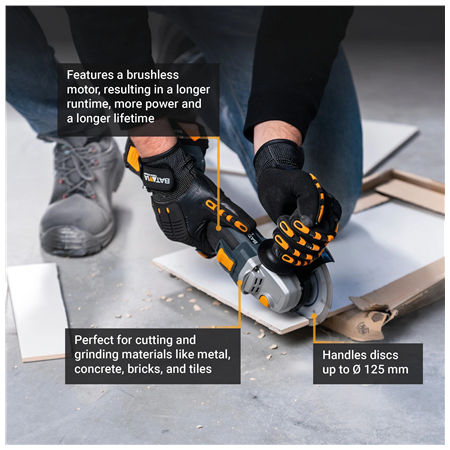 Features a brushless motor, resulting in a longer runtime, more power and a longer lifetime

BATAVIA

Perfect for cutting and grinding materials like metal, concrete, bricks, and tiles

Handles discs up to Ø 125 mm