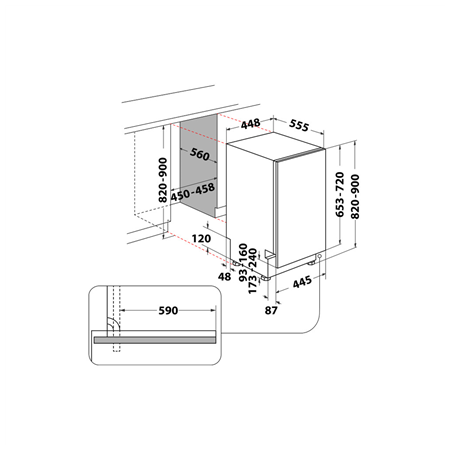 448
555
560
820-900
450-458
653-720
820-900
120
160
240
48
93
173
445
87
590