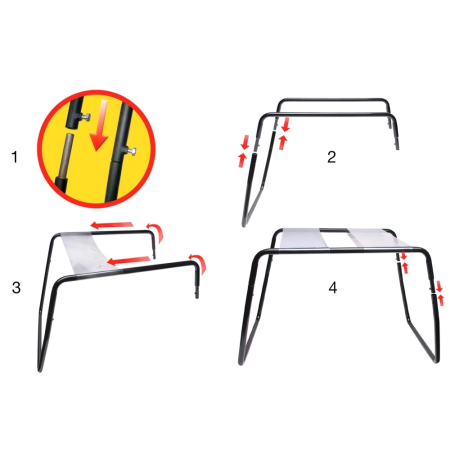 1

2

3

4