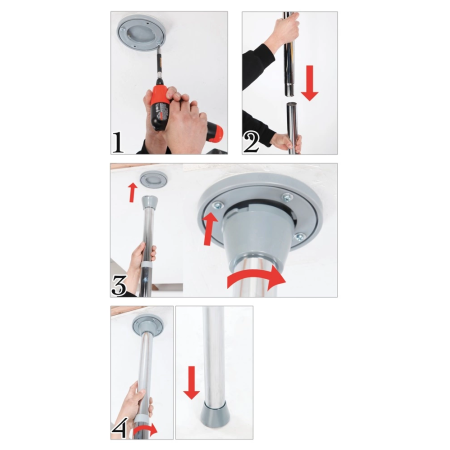 1

2

3

4