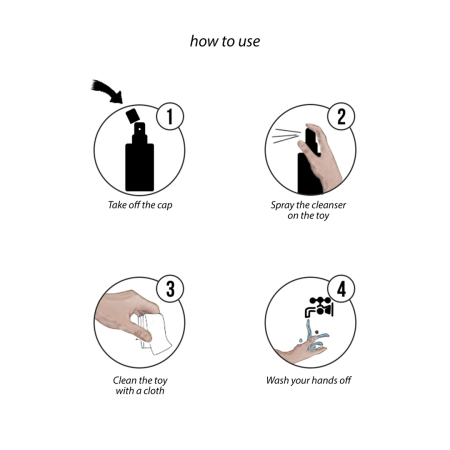 how to use

1

Take off the cap

2

Spray the cleanser on the toy

3

Clean the toy with a cloth

4

Wash your hands off