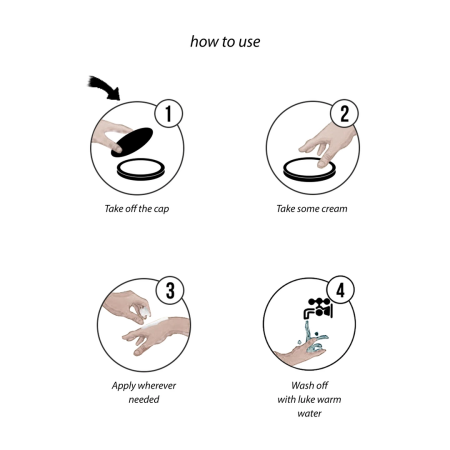 how to use

1

Take off the cap

2

Take some cream

3

Apply wherever needed

4

Wash off with luke warm water