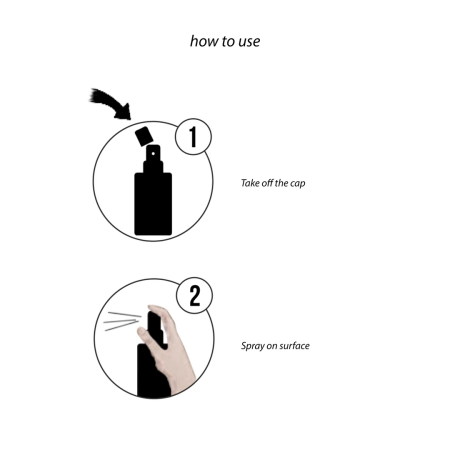 how to use

1

Take off the cap

2

Spray on surface