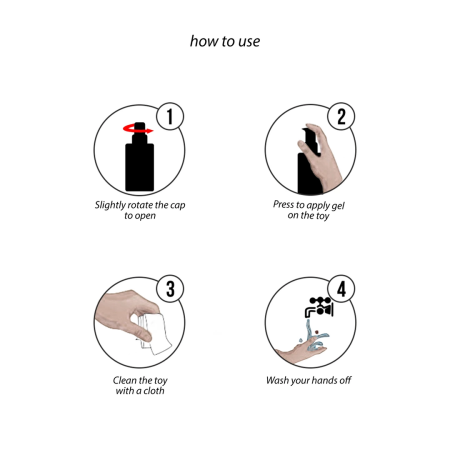 how to use

1
Slightly rotate the cap to open

2
Press to apply gel on the toy

3
Clean the toy with a cloth

4
Wash your hands off