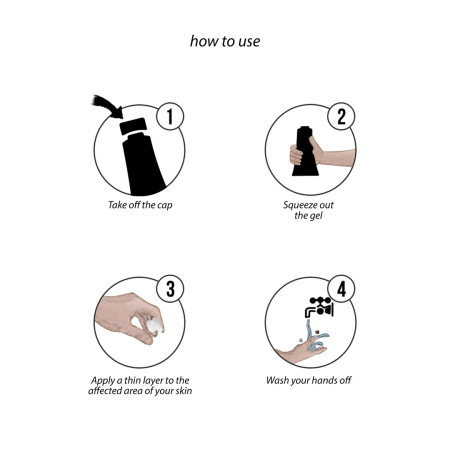 how to use

1

Take off the cap

2

Squeeze out the gel

3

Apply a thin layer to the affected area of your skin

4

Wash your hands off