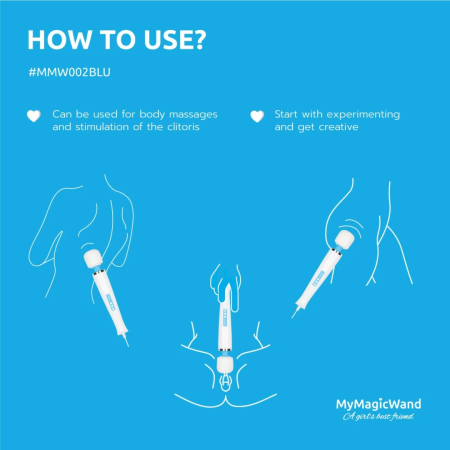 HOW TO USE?

#MMW002BLU

Can be used for body massages and stimulation of the clitoris

Start with experimenting and get creative

MyMagicWand
A girl's best friend