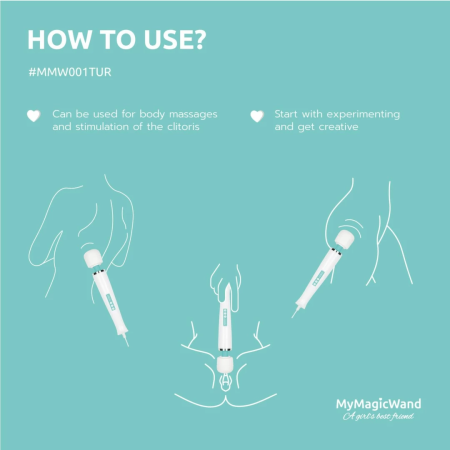 HOW TO USE?

#MMW001TUR

Can be used for body massages and stimulation of the clitoris

Start with experimenting and get creative

MyMagicWand
A girl's best friend