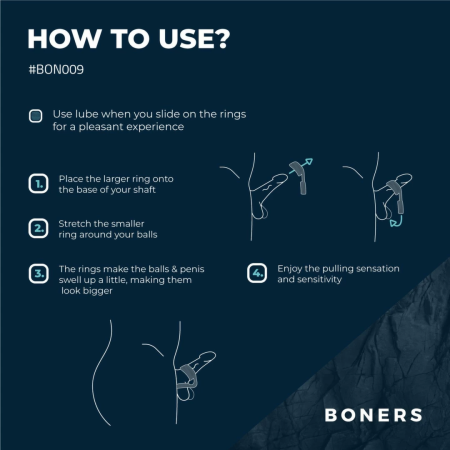 HOW TO USE?

#BON009

Use lube when you slide on the rings for a pleasant experience

1. Place the larger ring onto the base of your shaft

2. Stretch the smaller ring around your balls

3. The rings make the balls & penis swell up a little, making them look bigger

4. Enjoy the pulling sensation and sensitivity

BONERS