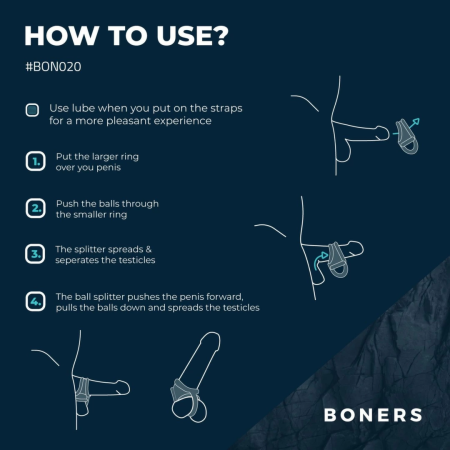 HOW TO USE?

#BON020

Use lube when you put on the straps for a more pleasant experience

1. Put the larger ring over you penis

2. Push the balls through the smaller ring

3. The splitter spreads & seperates the testicles

4. The ball splitter pushes the penis forward, pulls the balls down and spreads the testicles

BONERS