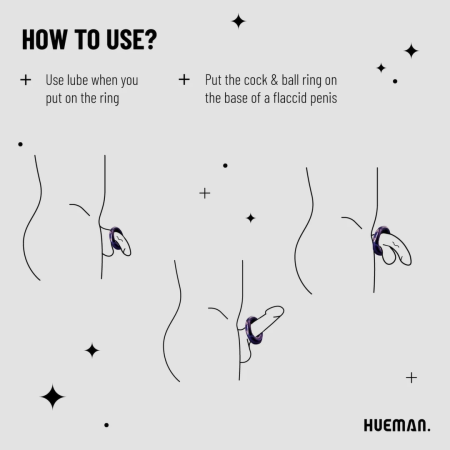 HOW TO USE?

+ Use lube when you put on the ring

+ Put the cock & ball ring on the base of a flaccid penis

HUEMAN.