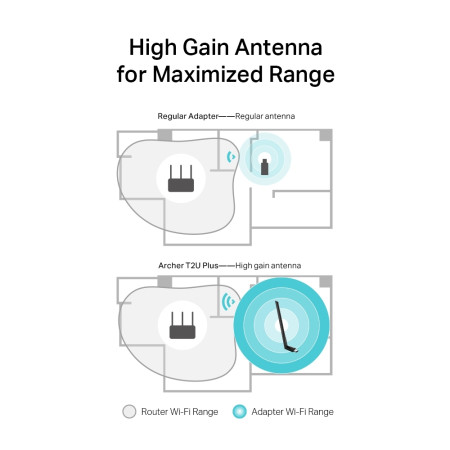 High Gain Antenna for Maximized Range

Regular Adapter——Regular antenna

Archer T2U Plus——High gain antenna

Router Wi-Fi Range Adapter Wi-Fi Range