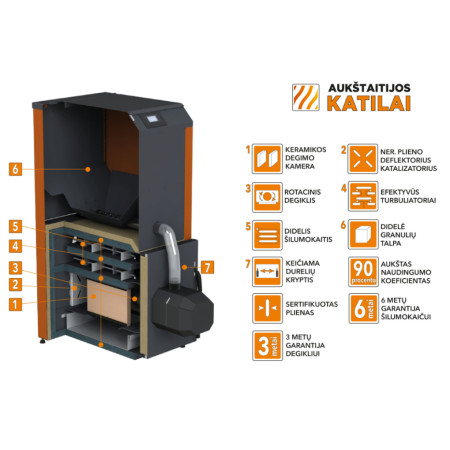 6

5

4

3

2

1

7

AUKŠTAITIJOS
KATILAI

1 KERAMIKOS DEGIMO KAMERA

2 NER. PLIENO DEFLEKTORIUS KATALIZATORIUS

3 ROTACINIS DEGIKLIS

4 EFEKTYVŪS TURBULIATORIAI

5 DIDELIS ŠILUMOKAITIS

6 DIDELĖ GRANULIŲ TALPA

7 KEIČIAMA DURELIŲ KRYPTIS

90 procentų AUKŠTAS NAUDINGUMO KOEFICIENTAS

SERTIFIKUOTAS PLIENAS

6 metai 6 METŲ GARANTIJA ŠILUMOKAIČIUI

3 metai 3 METŲ GARANTIJA DEGIKLIUI