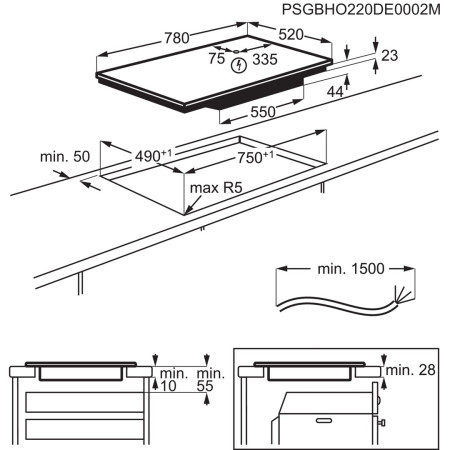 PSGBHO220DE0002M

780
520
75
335
23
44
550

min. 50
$490^{+1}$
$750^{+1}$
max R5

min. 1500

min.
10
min.
55

min. 28