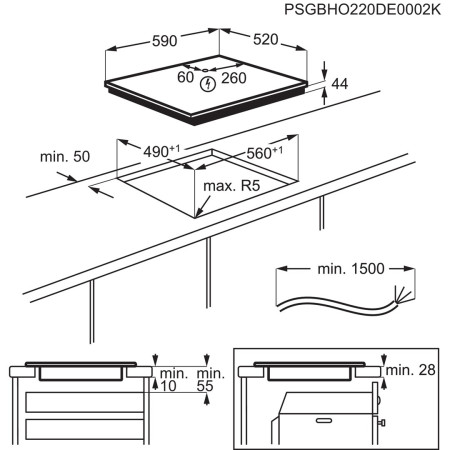 PSGBHO220DE0002K

590
520
60
260
44

min. 50
$490^{+1}$
$560^{+1}$
max. R5

min. 1500

min.
10
min.
55

min. 28